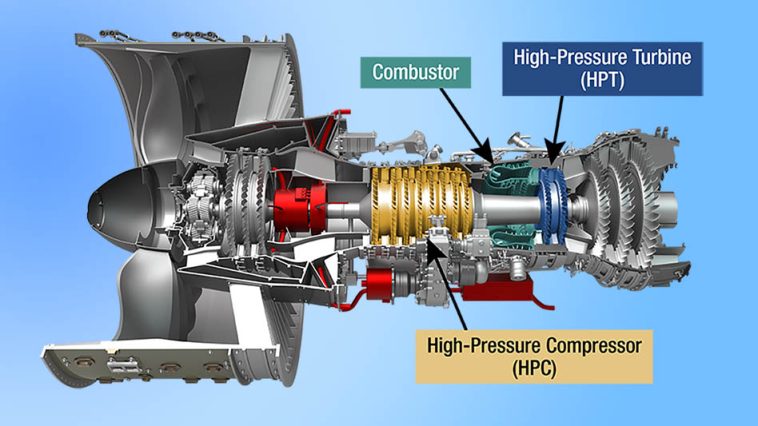 Combustor

High-Pressure Turbine (HPT)

High-Pressure Compressor (HPC)